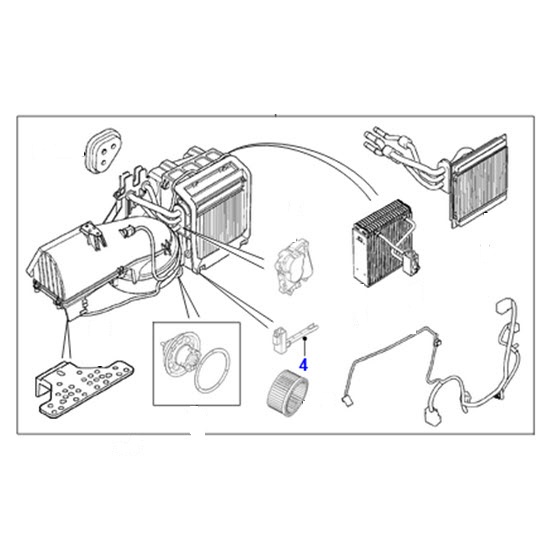 4